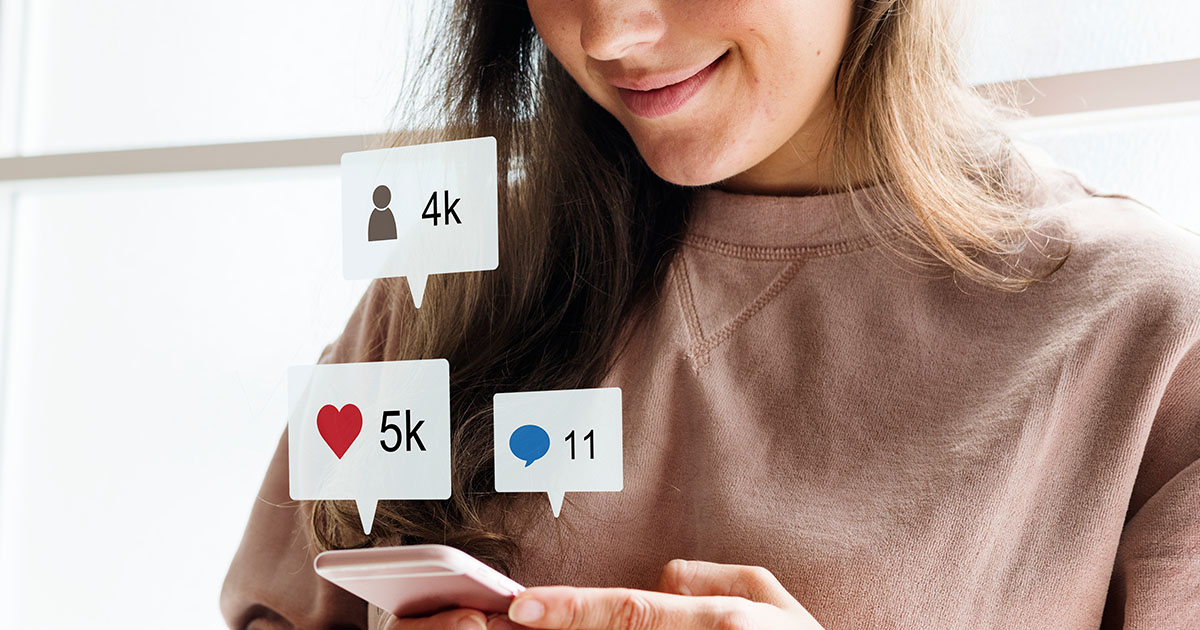 4k

5k

11