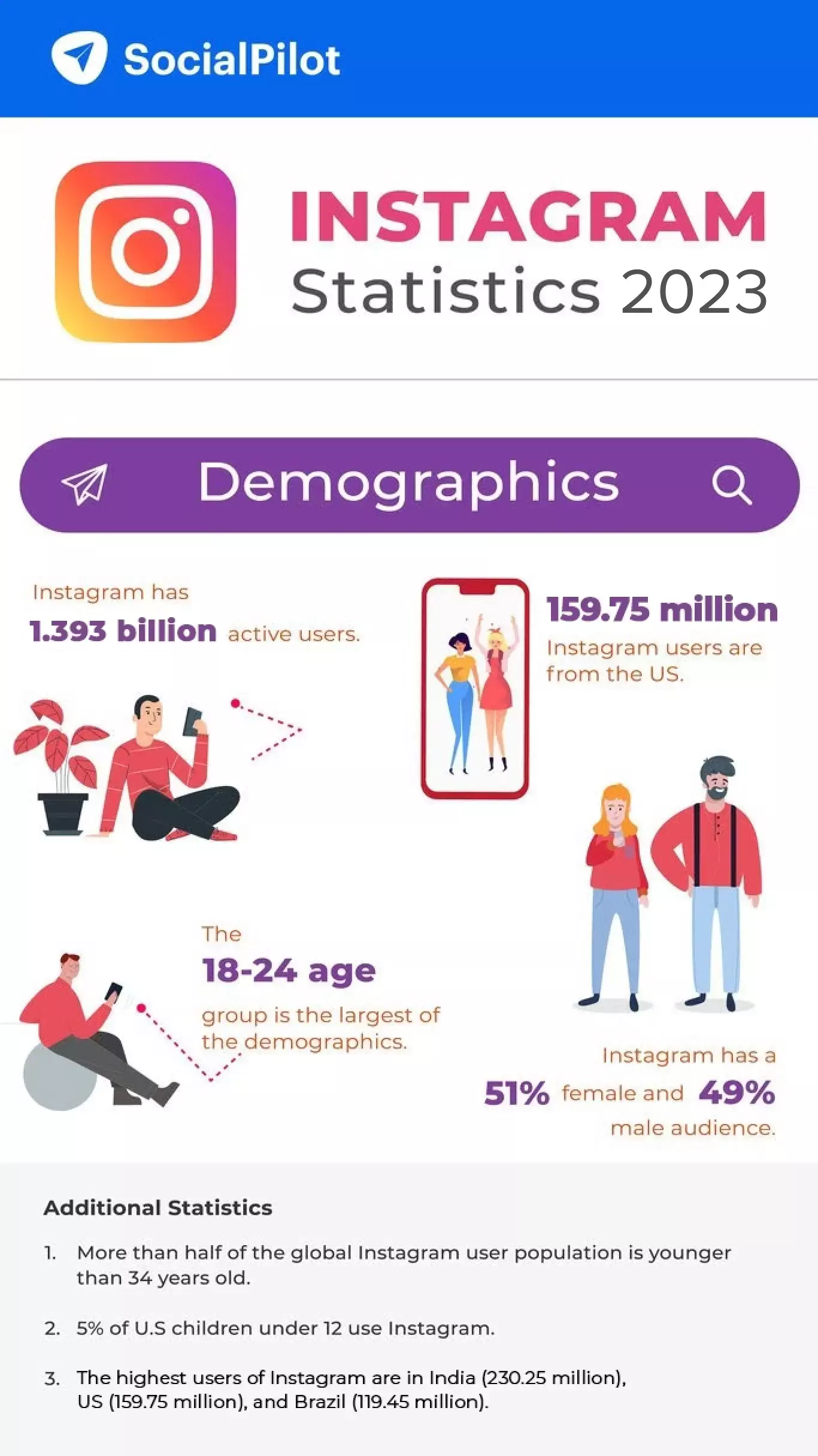 SocialPilot

INSTAGRAM
Statistics 2023

Demographics

Instagram has 1.393 billion active users.

159.75 million Instagram users are from the US.

The 18-24 age group is the largest of the demographics.

Instagram has a 51% female and 49% male audience.

Additional Statistics

1. More than half of the global Instagram user population is younger than 34 years old.

2. 5% of U.S children under 12 use Instagram.

3. The highest users of Instagram are in India (230.25 million), US (159.75 million), and Brazil (119.45 million).